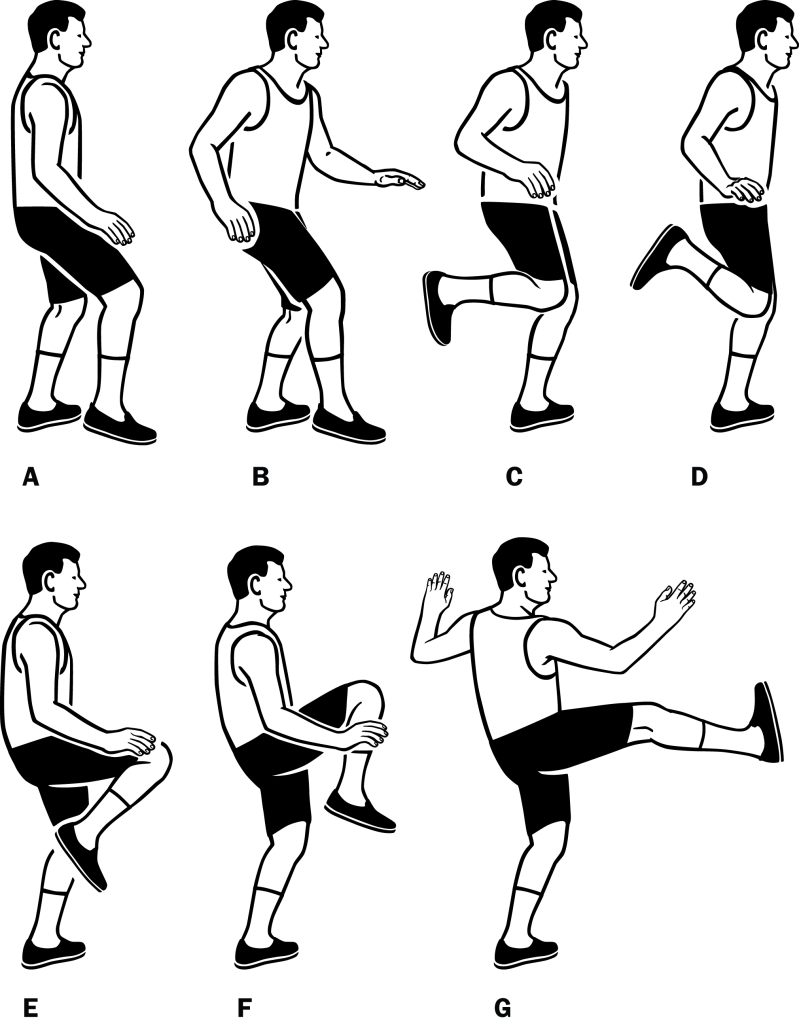 A B C D

E F G